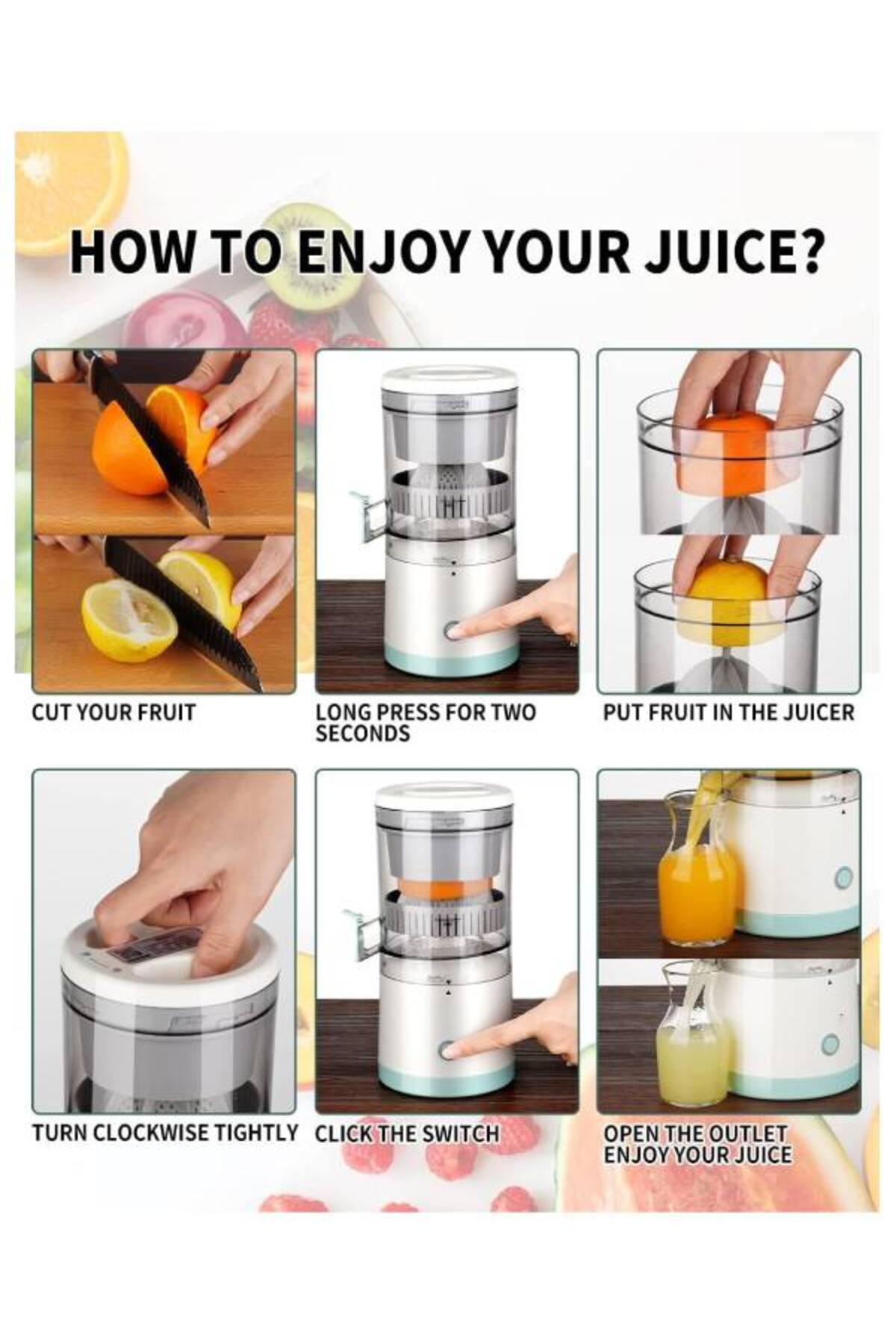 HOW TO ENJOY YOUR JUICE?

CUT YOUR FRUIT

LONG PRESS FOR TWO SECONDS

PUT FRUIT IN THE JUICER

TURN CLOCKWISE TIGHTLY

CLICK THE SWITCH

OPEN THE OUTLET
ENJOY YOUR JUICE