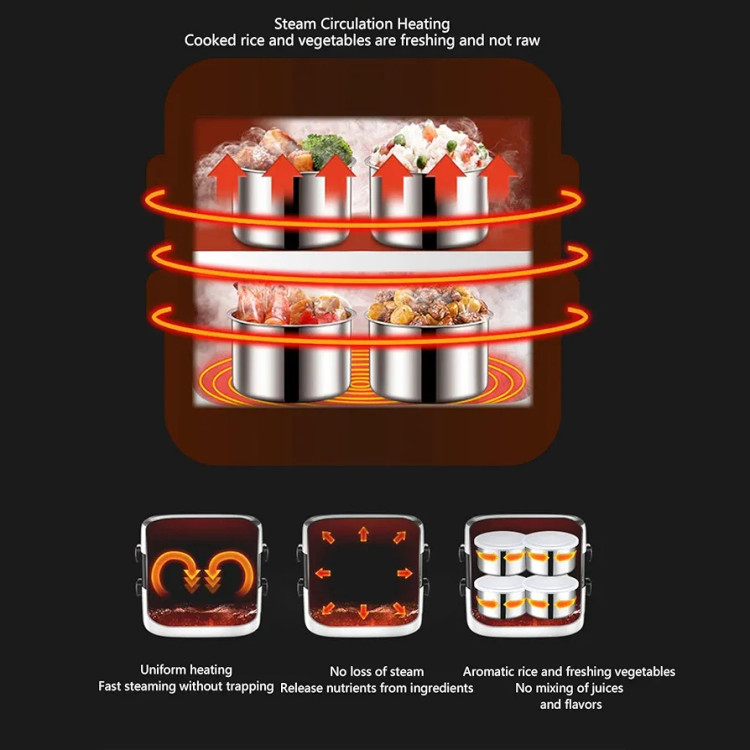 Steam Circulation Heating
Cooked rice and vegetables are freshing and not raw

Uniform heating
Fast steaming without trapping

No loss of steam
Release nutrients from ingredients

Aromatic rice and freshing vegetables
No mixing of juices
and flavors